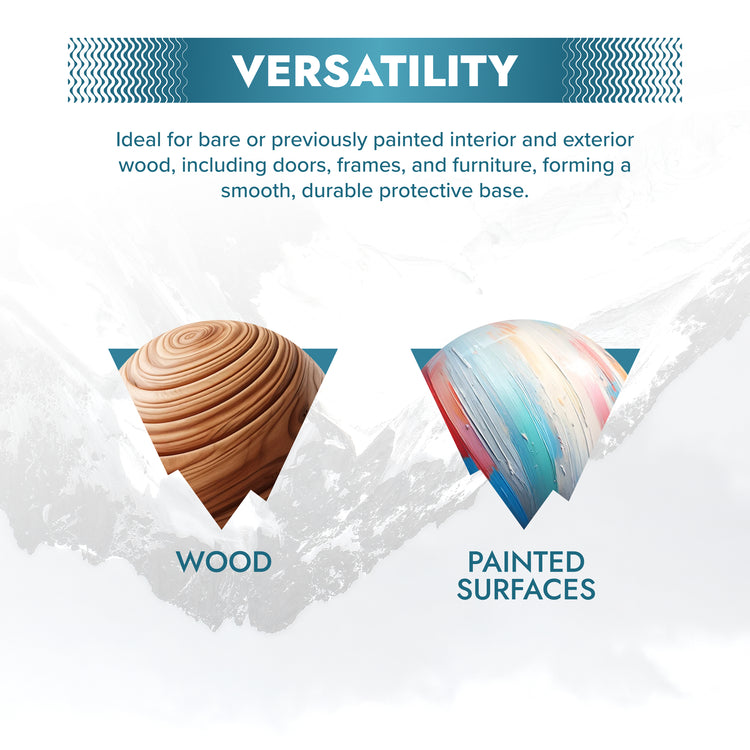 VERSATILITY

Ideal for bare or previously painted interior and exterior wood, including doors, frames, and furniture, forming a smooth, durable protective base.

WOOD

PAINTED SURFACES