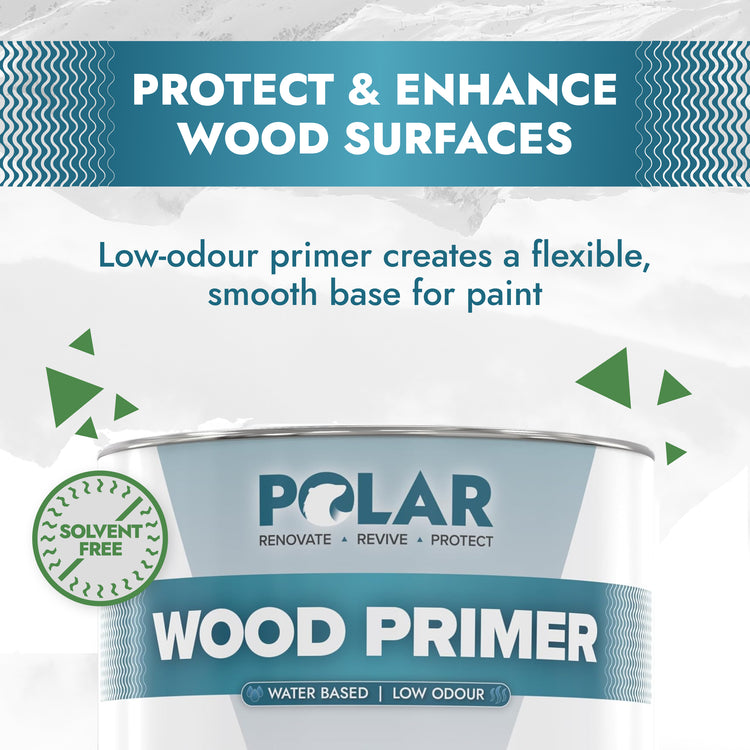 PROTECT & ENHANCE WOOD SURFACES

Low-odour primer creates a flexible, smooth base for paint

SOLVENT FREE

POLAR
RENOVATE ▲ REVIVE ▲ PROTECT

WOOD PRIMER

WATER BASED | LOW ODOUR