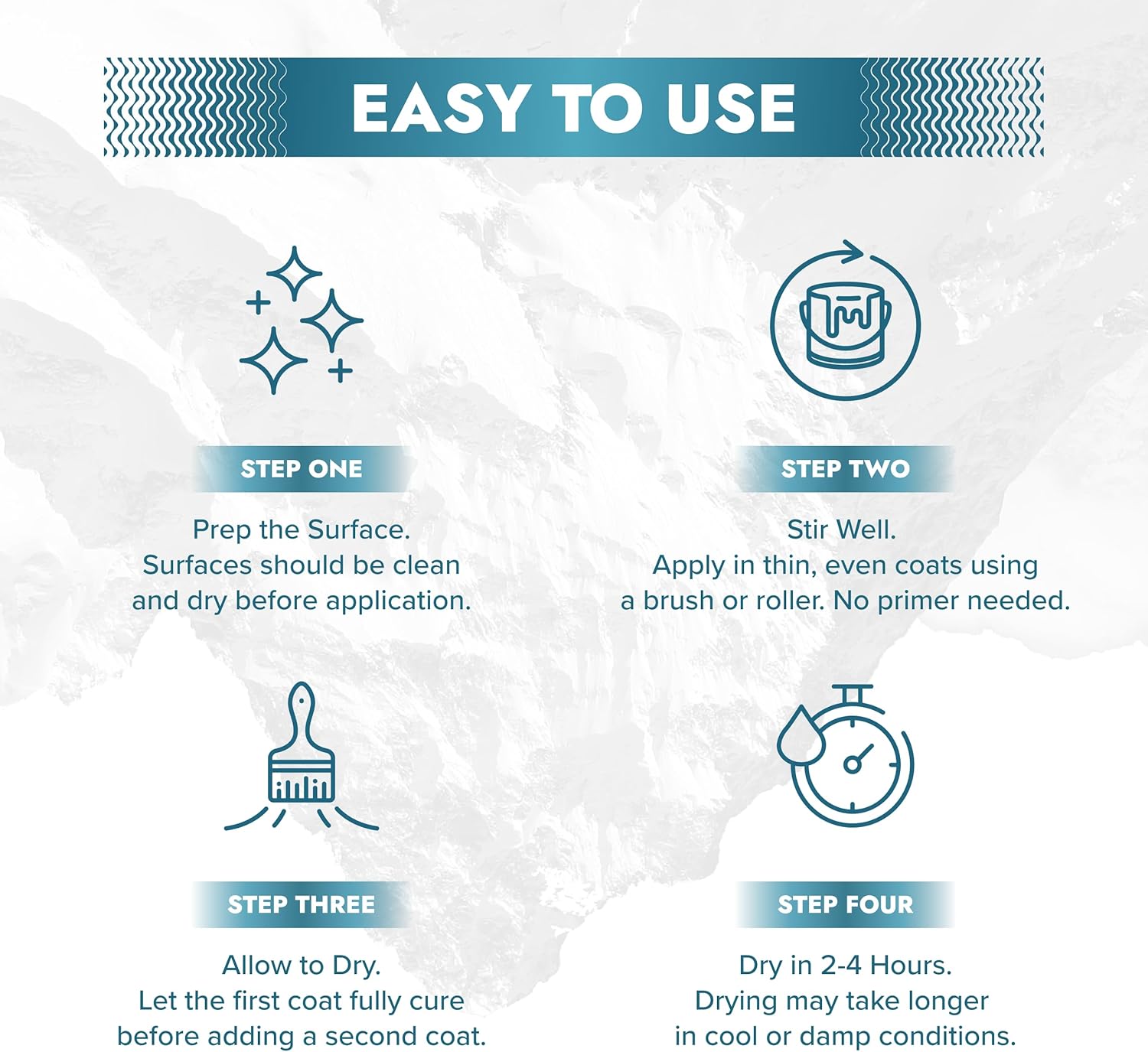 EASY TO USE

STEP ONE

Prep the Surface.
Surfaces should be clean and dry before application.

STEP TWO

Stir Well.
Apply in thin, even coats using a brush or roller. No primer needed.

STEP THREE

Allow to Dry.
Let the first coat fully cure before adding a second coat.

STEP FOUR

Dry in 2-4 Hours.
Drying may take longer in cool or damp conditions.