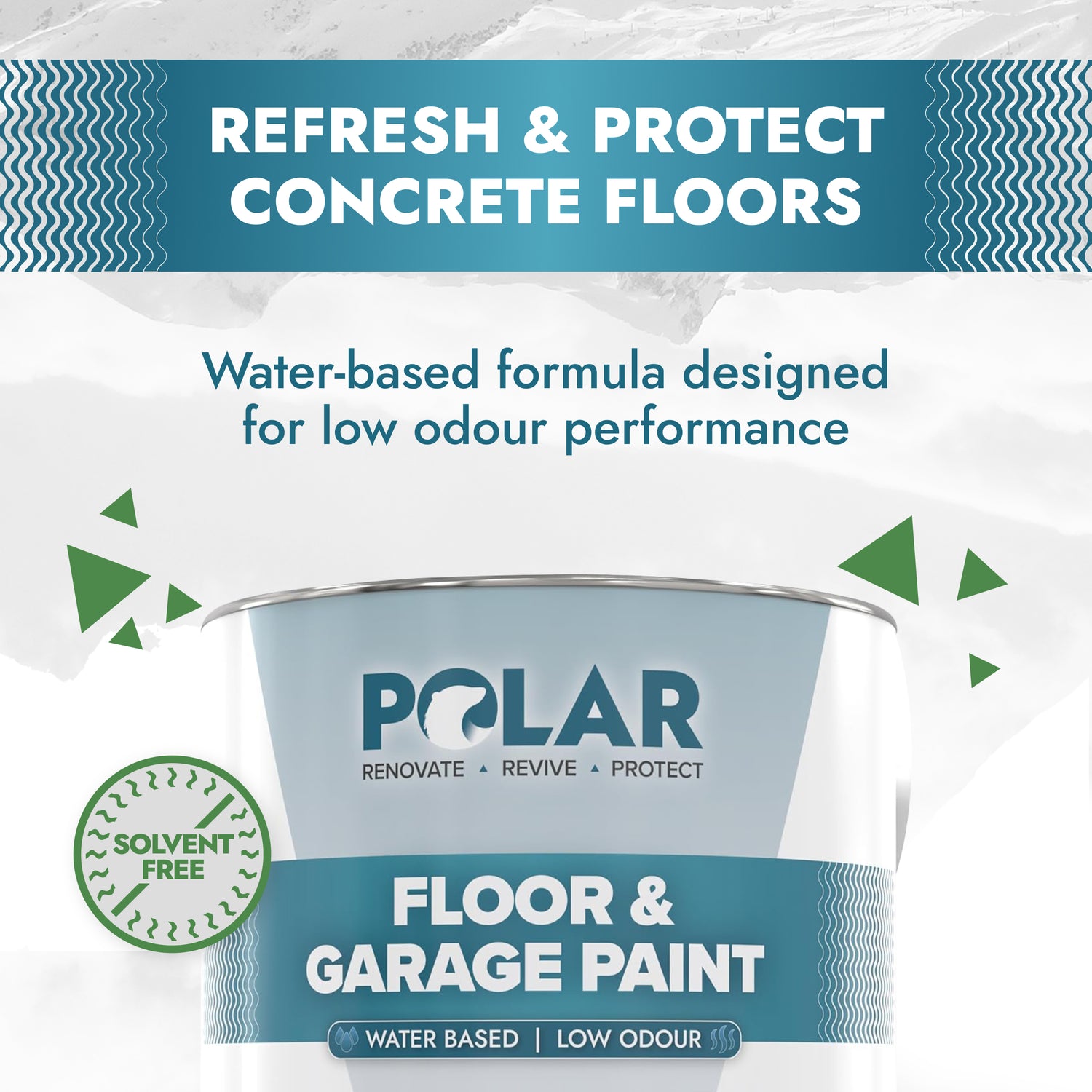 REFRESH & PROTECT CONCRETE FLOORS

Water-based formula designed for low odour performance

POLAR

RENOVATE ▲ REVIVE ▲ PROTECT

SOLVENT FREE

FLOOR & GARAGE PAINT

WATER BASED | LOW ODOUR