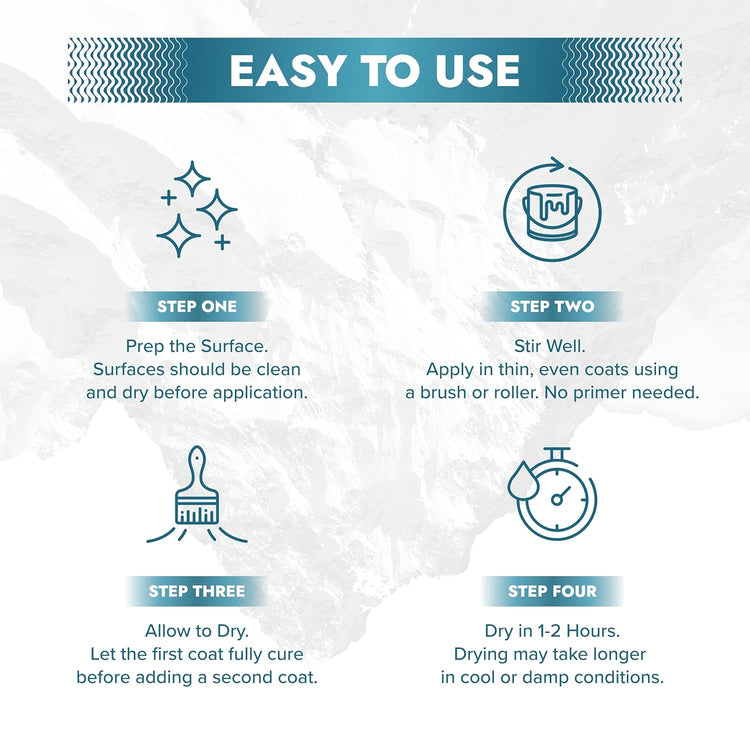 EASY TO USE

STEP ONE

Prep the Surface.
Surfaces should be clean and dry before application.

STEP TWO

Stir Well.
Apply in thin, even coats using a brush or roller. No primer needed.

STEP THREE

Allow to Dry.
Let the first coat fully cure before adding a second coat.

STEP FOUR

Dry in 1-2 Hours.
Drying may take longer in cool or damp conditions.