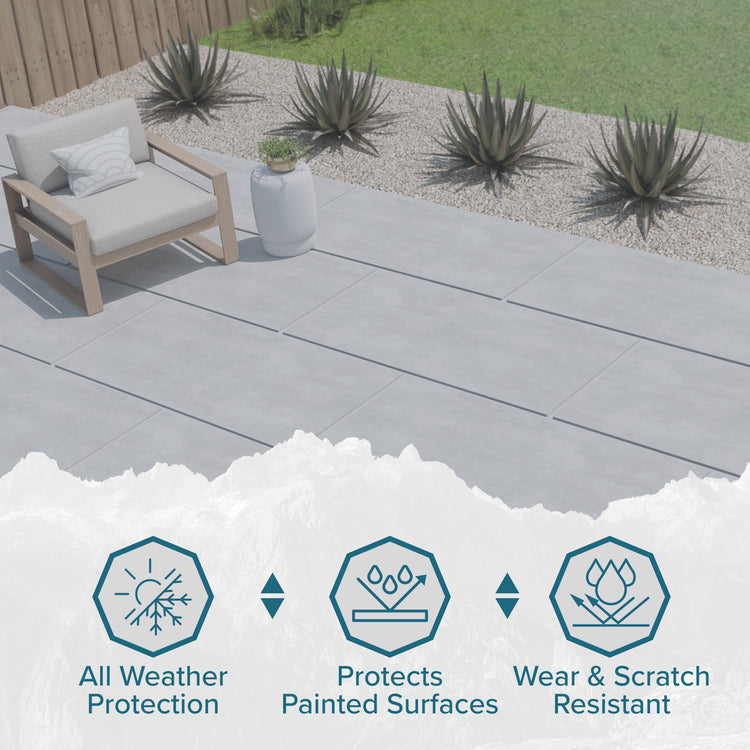 All Weather Protection

Protects Painted Surfaces

Wear & Scratch Resistant