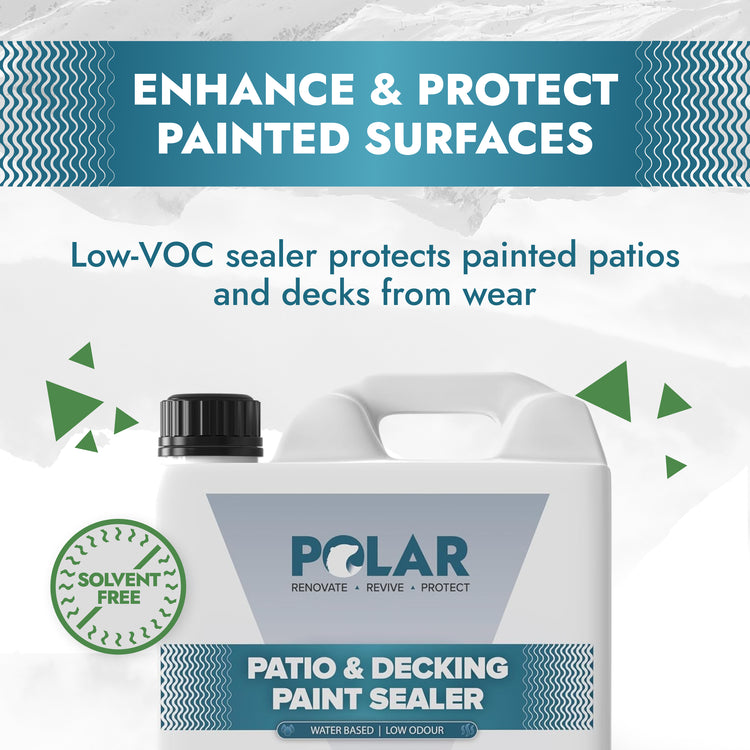 ENHANCE & PROTECT PAINTED SURFACES

Low-VOC sealer protects painted patios and decks from wear

SOLVENT FREE

POLAR
RENOVATE ▲ REVIVE ▲ PROTECT

PATIO & DECKING PAINT SEALER

WATER BASED | LOW ODOUR