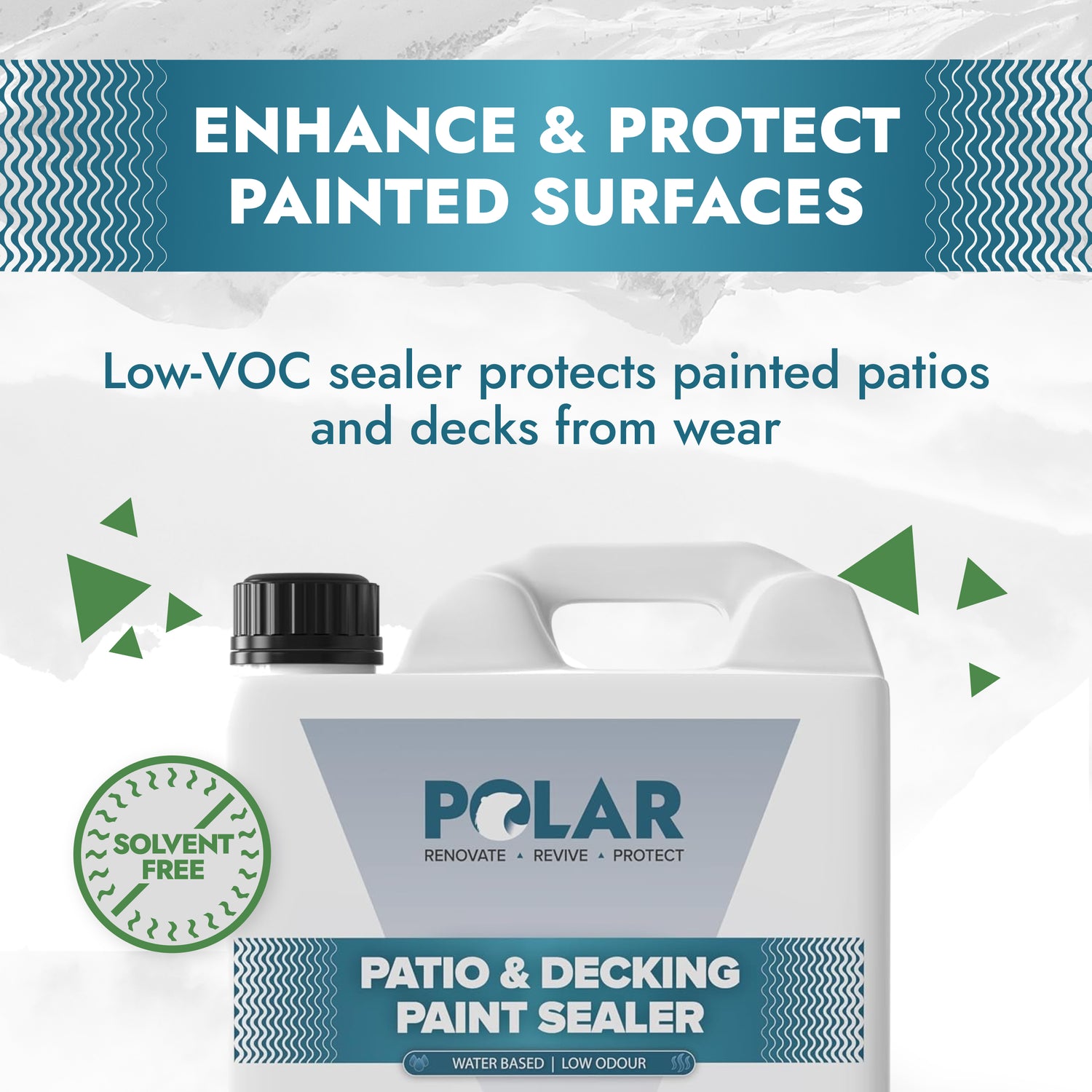 ENHANCE & PROTECT PAINTED SURFACES

Low-VOC sealer protects painted patios and decks from wear

SOLVENT FREE

POLAR
RENOVATE ▲ REVIVE ▲ PROTECT

PATIO & DECKING PAINT SEALER

WATER BASED | LOW ODOUR