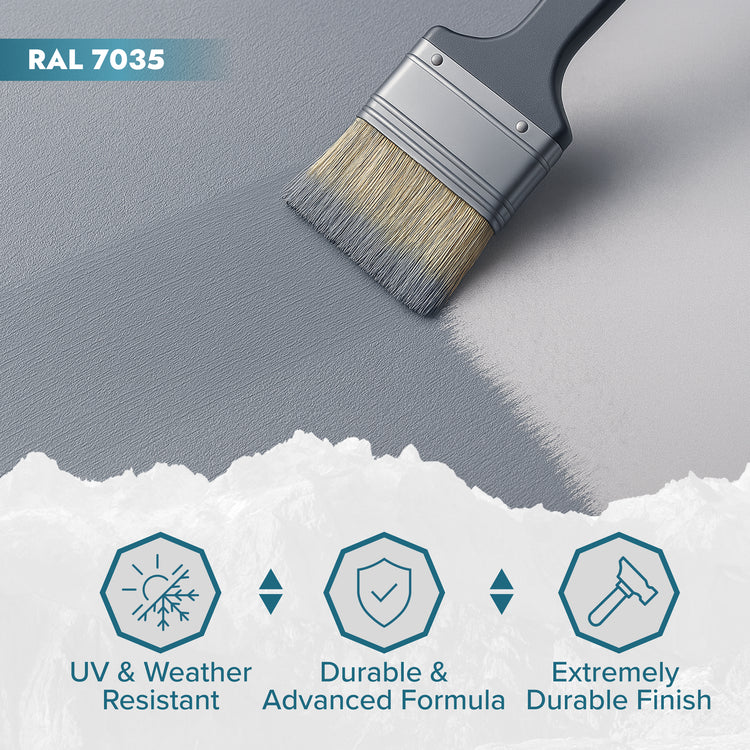 RAL 7035

UV & Weather Resistant

Durable & Advanced Formula

Extremely Durable Finish