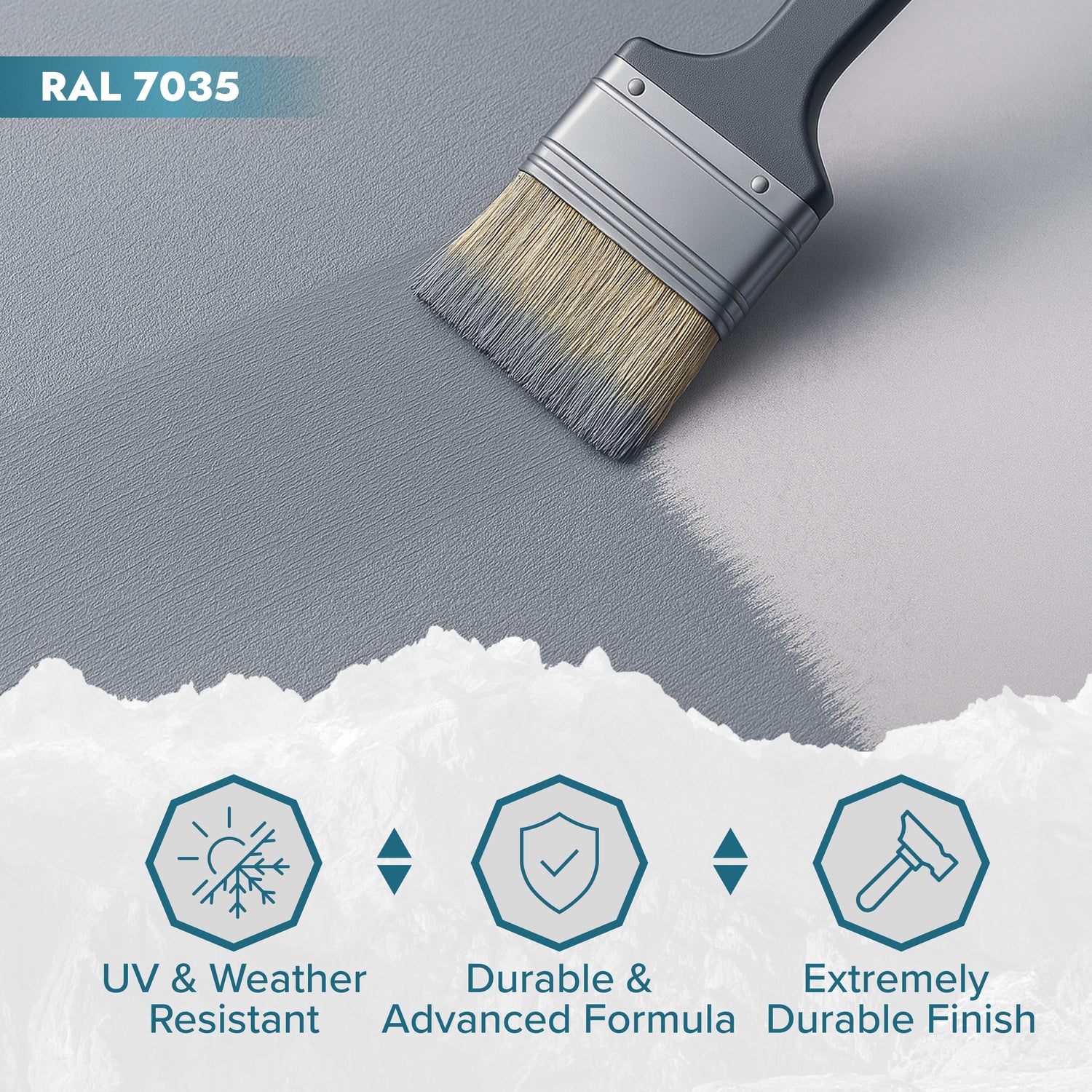 RAL 7035

UV & Weather Resistant

Durable & Advanced Formula

Extremely Durable Finish