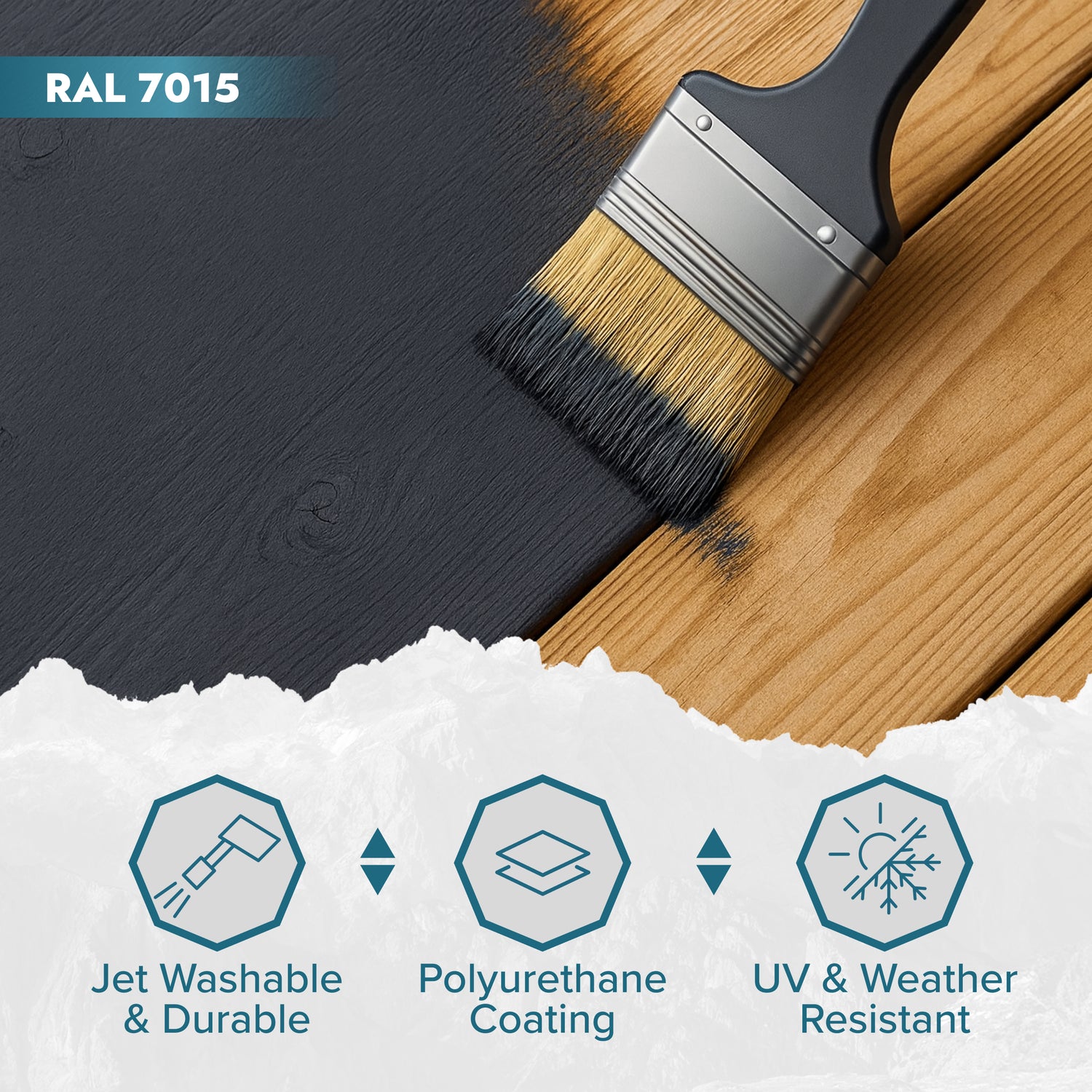 RAL 7015

Jet Washable & Durable

Polyurethane Coating

UV & Weather Resistant