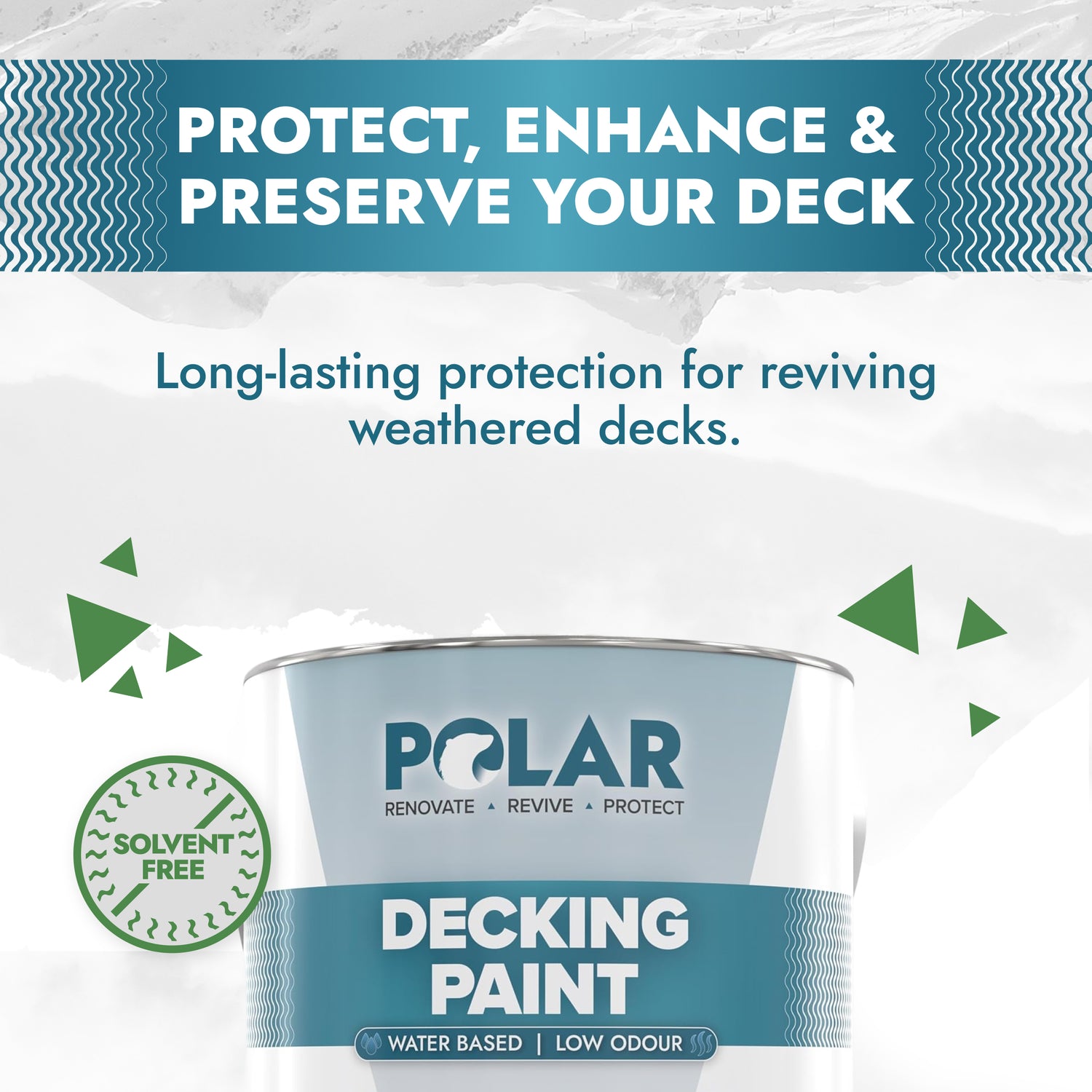 PROTECT, ENHANCE & PRESERVE YOUR DECK

Long-lasting protection for reviving weathered decks.

SOLVENT FREE

POLAR
RENOVATE ▲ REVIVE ▲ PROTECT

DECKING PAINT

WATER BASED | LOW ODOUR