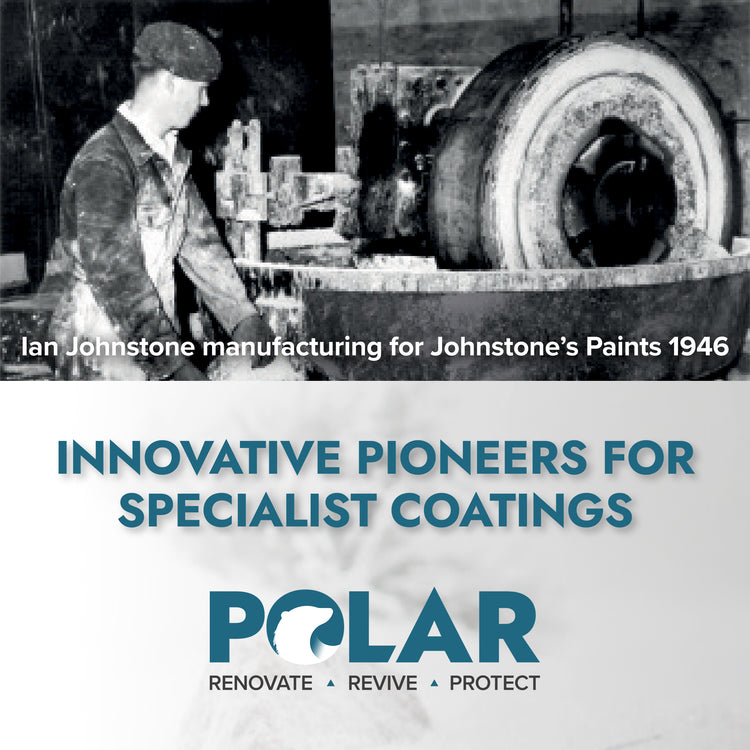 Ian Johnstone manufacturing for Johnstone's Paints 1946

INNOVATIVE PIONEERS FOR SPECIALIST COATINGS

POLAR

RENOVATE ▲ REVIVE ▲ PROTECT